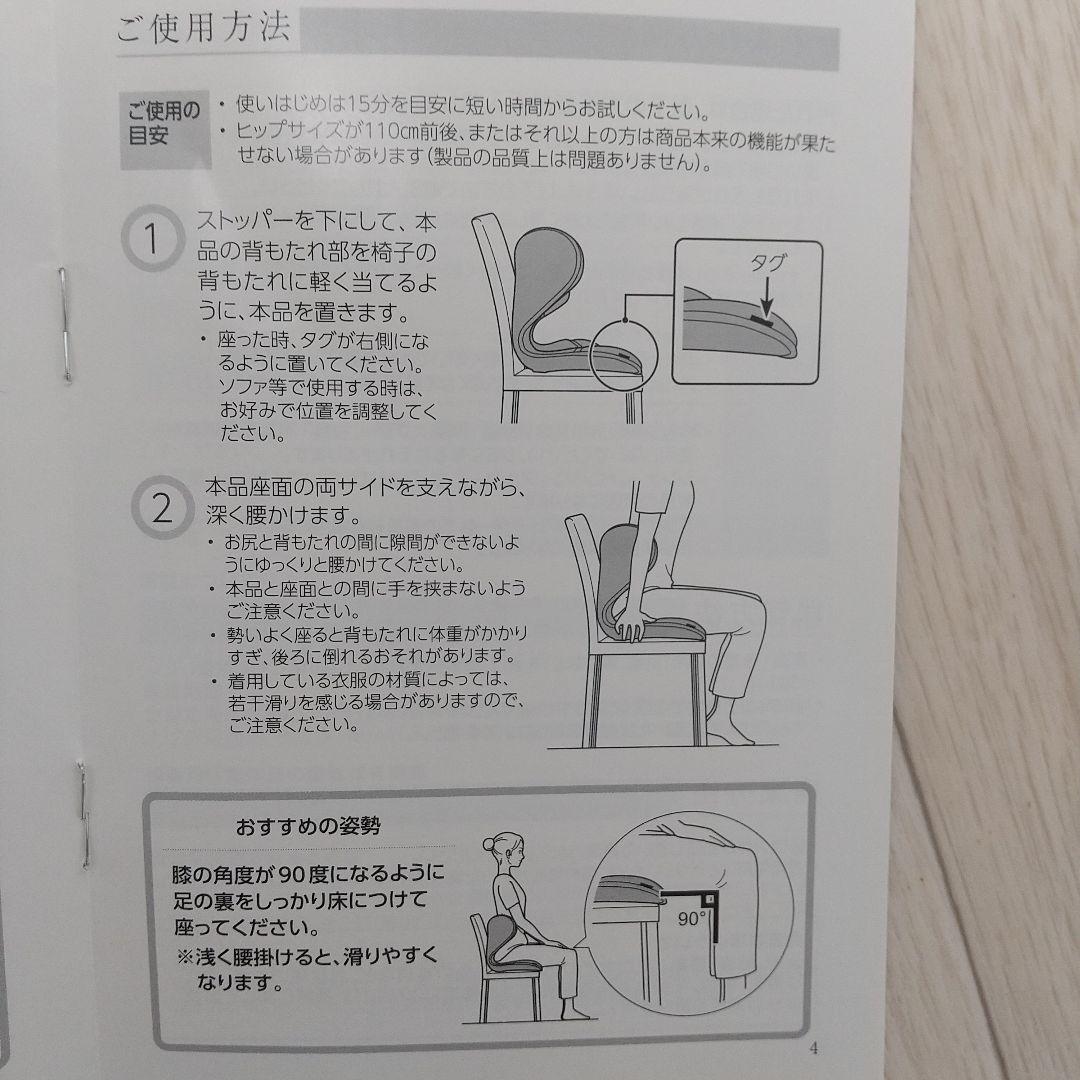 ご使用方法

ご使用の目安
・使いはじめは15分を目安に短い時間からお試しください。
・ヒップサイズが110cm前後、またはそれ以上の方は商品本来の機能が果たせない場合があります（製品の品質上は問題ありません）。

1
ストッパーを下にして、本品の背もたれ部を椅子の背もたれに軽く当てるように、本品を置きます。
・座った時、タグが右側になるように置いてください。ソファ等で使用する時は、お好みで位置を調整してください。

タグ

2
本品座面の両サイドを支えながら、深く腰かけます。
・お尻と背もたれの間に隙間ができないようにゆっくりと腰かけてください。
・本品と座面との間に手を挟まないようご注意ください。
・勢いよく座ると背もたれに体重がかかりすぎ、後ろに倒れるおそれがあります。
・着用している衣服の材質によっては、若干滑りを感じる場合がありますので、ご注意ください。

おすすめの姿勢
膝の角度が90度になるように足の裏をしっかり床につけて座ってください。
※浅く腰掛けると、滑りやすくなります。

90°

4