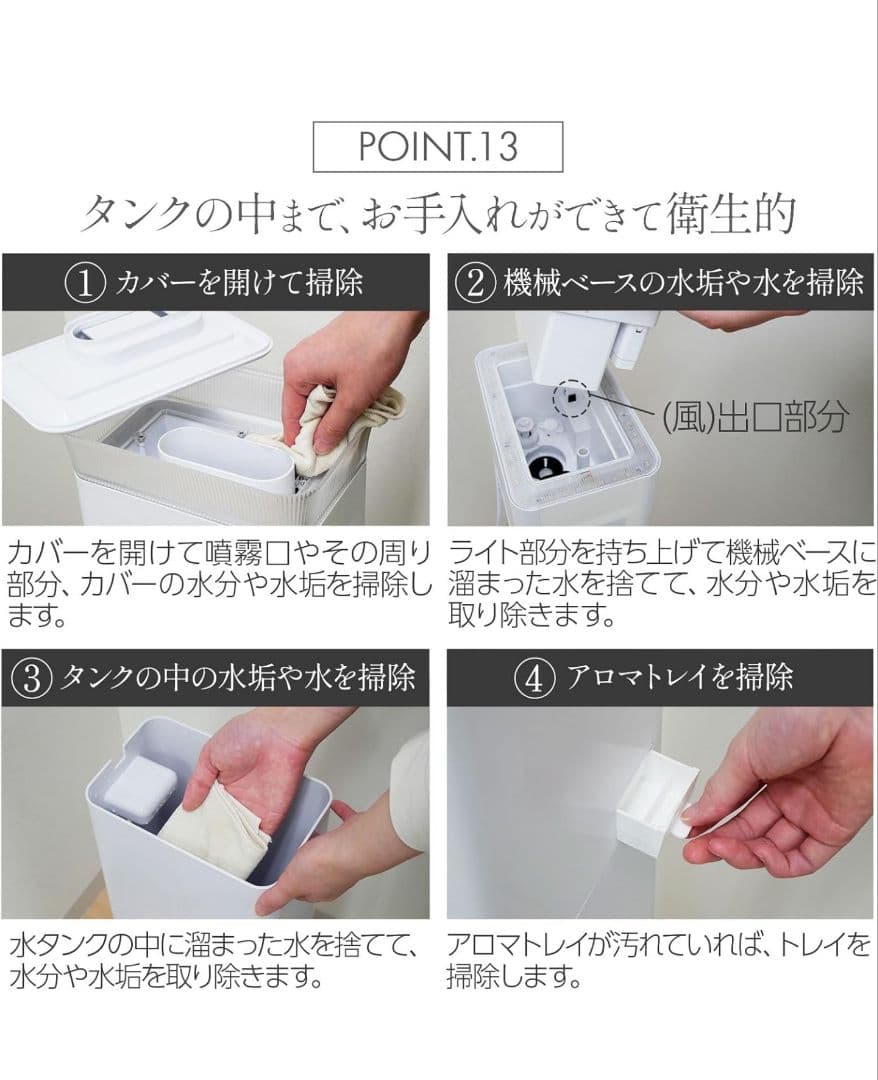 POINT.13

タンクの中まで、お手入れができて衛生的

① カバーを開けて掃除

カバーを開けて噴霧口やその周り部分、カバーの水分や水垢を掃除します。

② 機械ベースの水垢や水を掃除

(風)出口部分

ライト部分を持ち上げて機械ベースに溜まった水を捨てて、水分や水垢を取り除きます。

③ タンクの中の水垢や水を掃除

水タンクの中に溜まった水を捨てて、水分や水垢を取り除きます。

④ アロマトレイを掃除

アロマトレイが汚れていれば、トレイを掃除します。